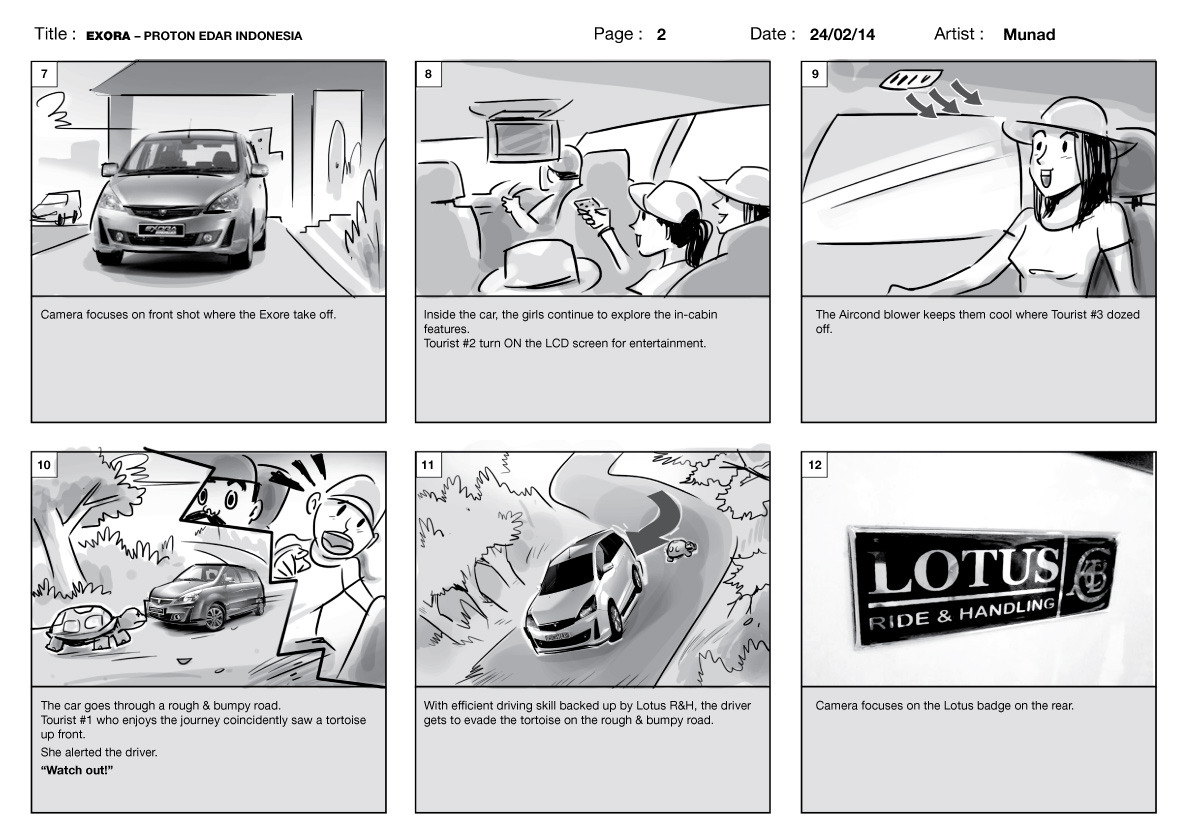 Title : EXORA – PROTON EDAR INDONESIA

Page : 2

Date : 24/02/14

Artist : Munad

7

EXORA

Camera focuses on front shot where the Exore take off.

8

Inside the car, the girls continue to explore the in-cabin features.
Tourist #2 turn ON the LCD screen for entertainment.

9

The Aircond blower keeps them cool where Tourist #3 dozed off.

10

The car goes through a rough & bumpy road.
Tourist #1 who enjoys the journey coincidently saw a tortoise up front.

She alerted the driver.

"Watch out!"

11

With efficient driving skill backed up by Lotus R&H, the driver gets to evade the tortoise on the rough & bumpy road.

12

LOTUS
RIDE & HANDLING

Camera focuses on the Lotus badge on the rear.