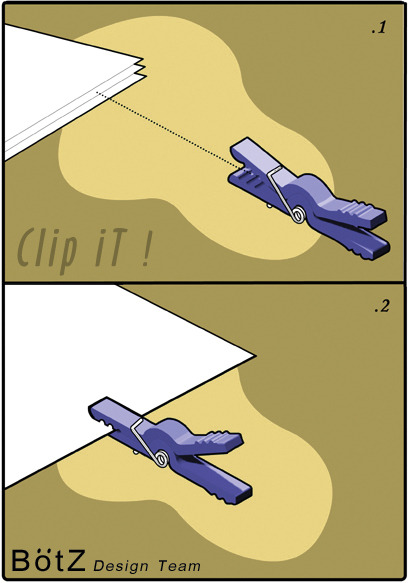 .1

Clip iT !

.2

BötZ Design Team